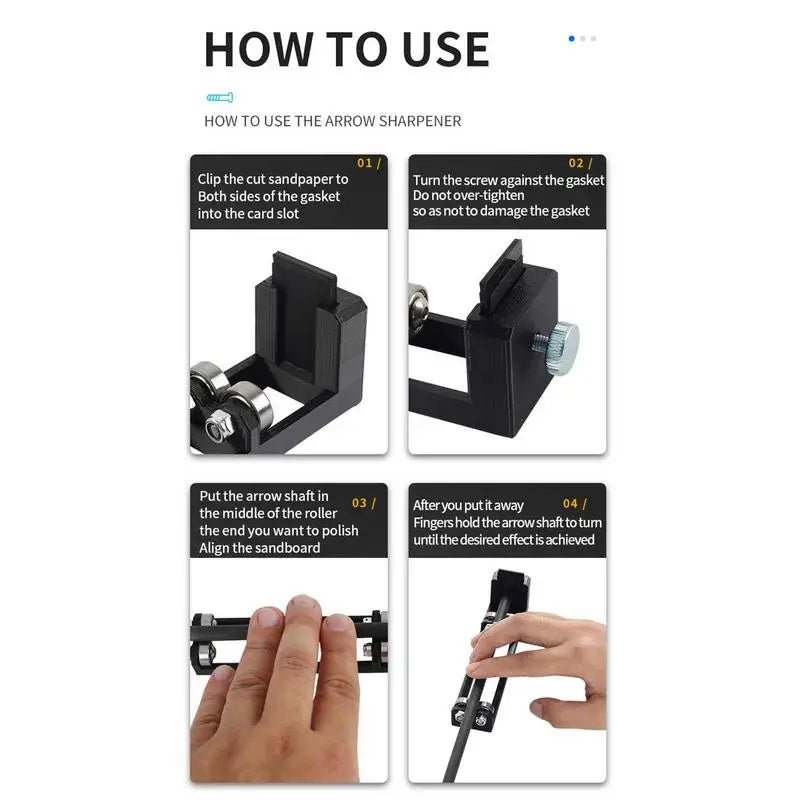 HOW TO USE

HOW TO USE THE ARROW SHARPENER

01 /
Clip the cut sandpaper to Both sides of the gasket into the card slot

02 /
Turn the screw against the gasket
Do not over-tighten
so as not to damage the gasket

03 /
Put the arrow shaft in the middle of the roller the end you want to polish Align the sandboard

04 /
After you put it away
Fingers hold the arrow shaft to turn until the desired effect is achieved